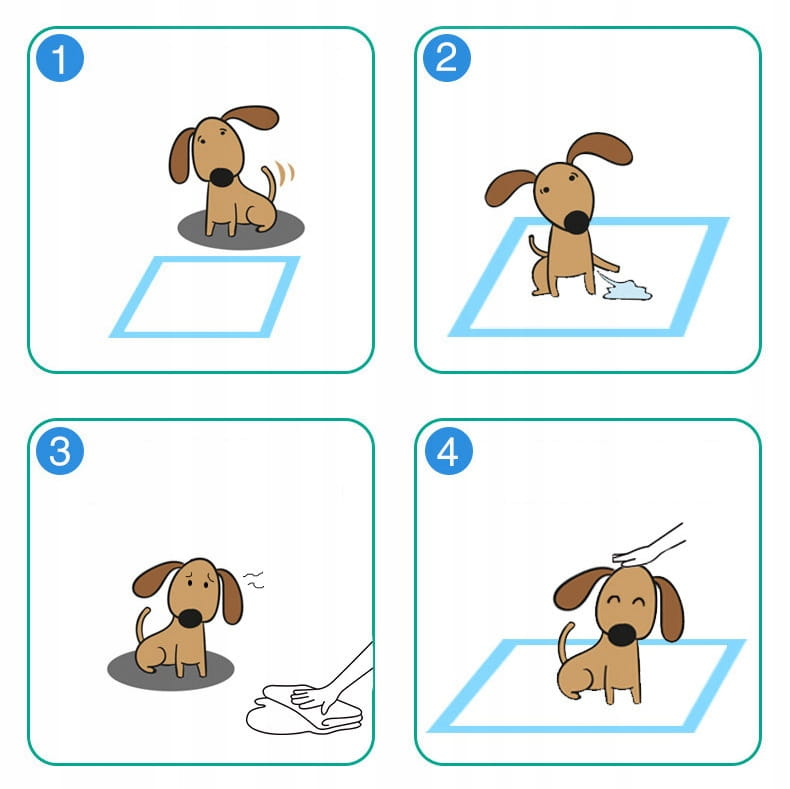 1

2

3

4